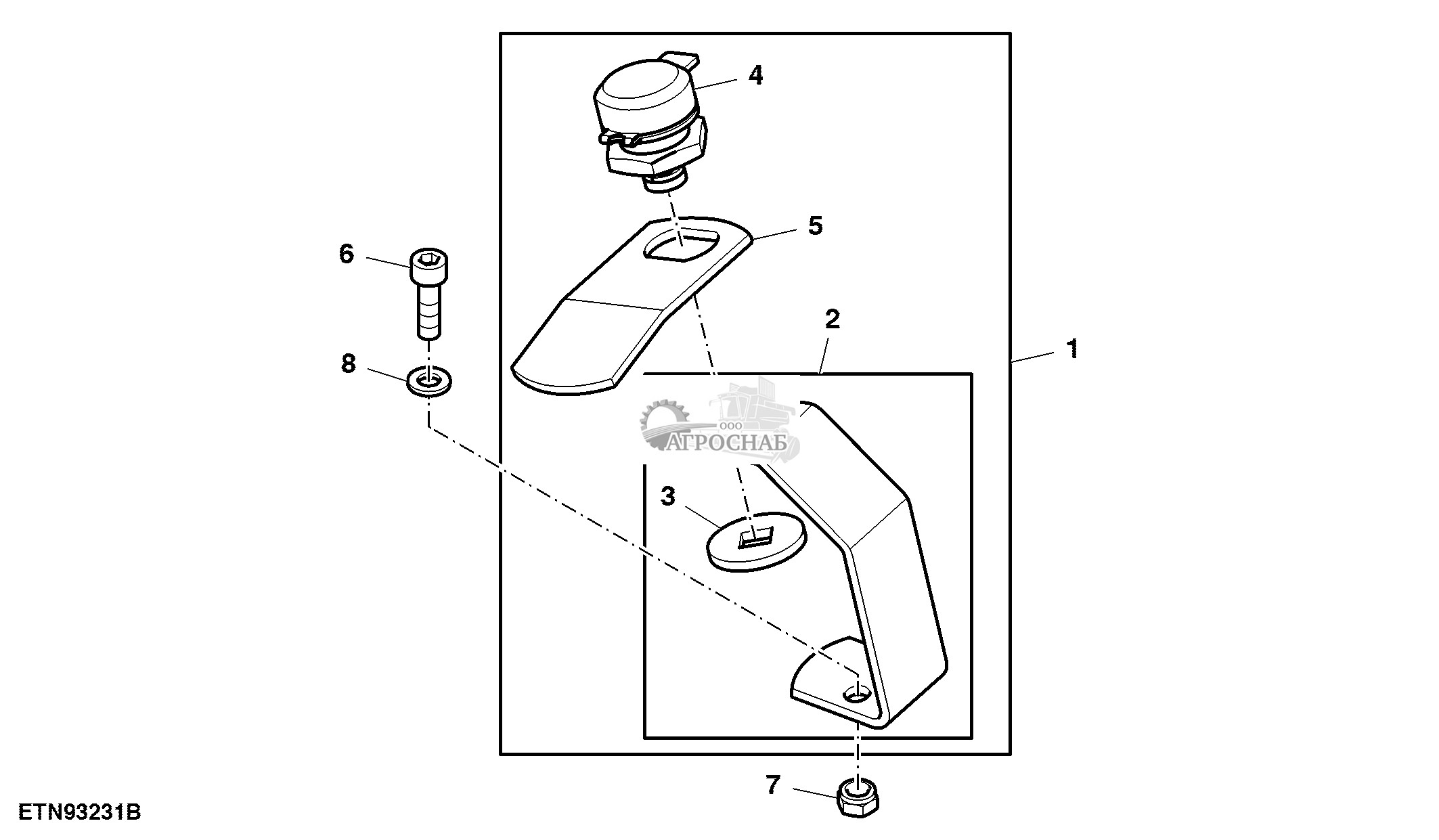 4
5
6
2
1
8
ООО
АГРОСНАБ
3
7
ETN93231B